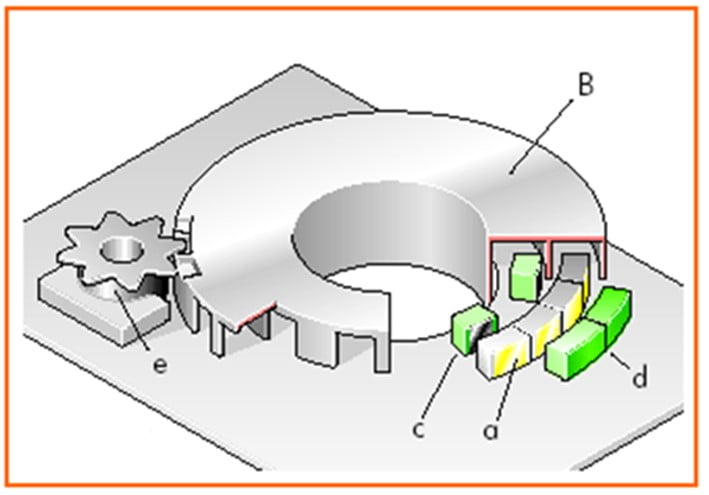 B
e
c
a
d